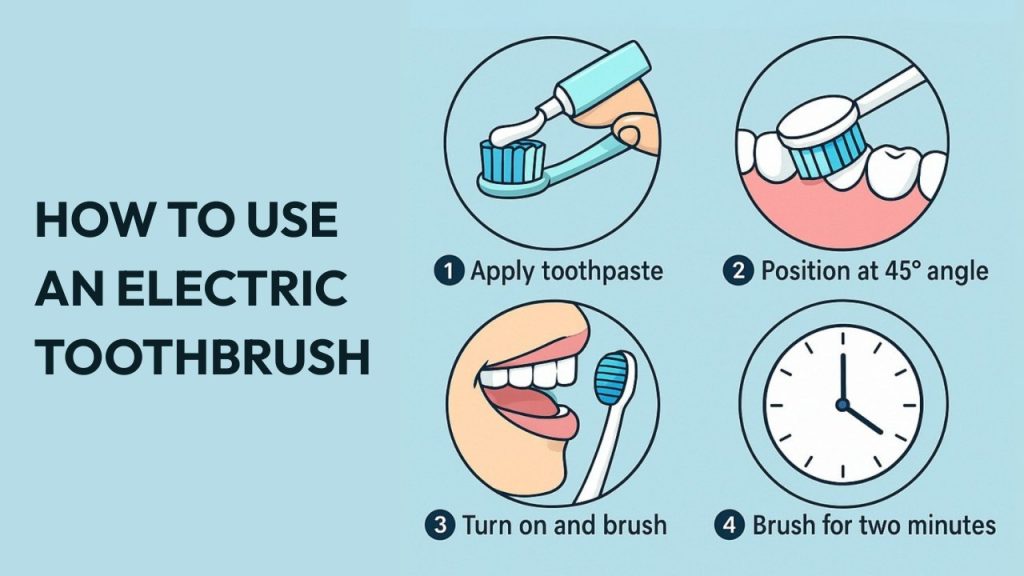 HOW TO USE AN ELECTRIC TOOTHBRUSH

1 Apply toothpaste

2 Position at 45° angle

3 Turn on and brush

4 Brush for two minutes